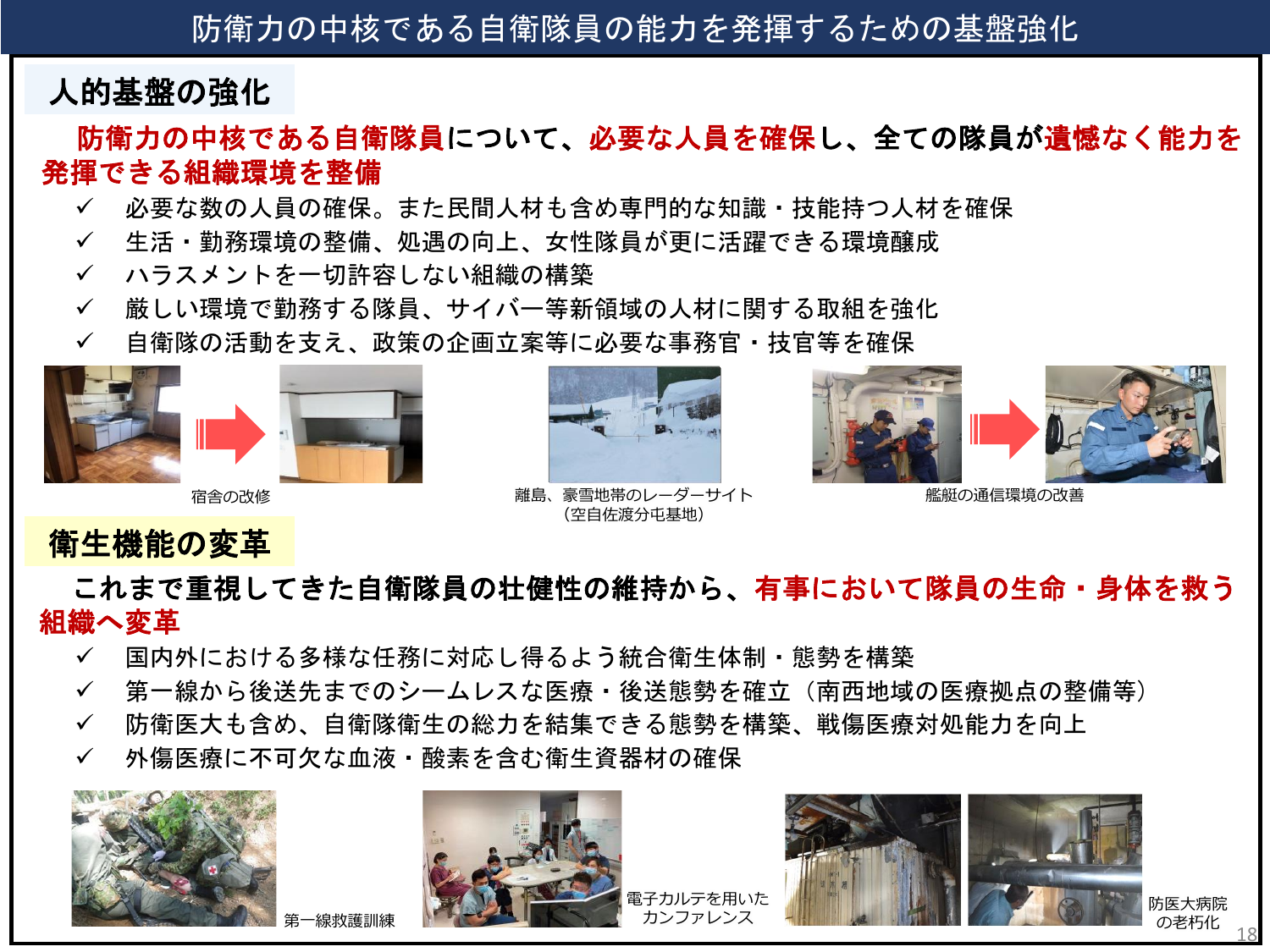 防衛力の中核である自衛隊員の能力を発揮するための基盤強化

人的基盤の強化

防衛力の中核である自衛隊員について、必要な人員を確保し、全ての隊員が遺憾なく能力を発揮できる組織環境を整備

✓ 必要な数の人員の確保。また民間人材も含め専門的な知識・技能持つ人材を確保
✓ 生活・勤務環境の整備、処遇の向上、女性隊員が更に活躍できる環境醸成
✓ ハラスメントを一切許容しない組織の構築
✓ 厳しい環境で勤務する隊員、サイバー等新領域の人材に関する取組を強化
✓ 自衛隊の活動を支え、政策の企画立案等に必要な事務官・技官等を確保

宿舎の改修

離島、豪雪地帯のレーダーサイト（空自佐渡分屯基地）

艦艇の通信環境の改善

衛生機能の変革

これまで重視してきた自衛隊員の壮健性の維持から、有事において隊員の生命・身体を救う組織へ変革

✓ 国内外における多様な任務に対応し得るよう統合衛生体制・態勢を構築
✓ 第一線から後送先までのシームレスな医療・後送態勢を確立（南西地域の医療拠点の整備等）
✓ 防衛医大も含め、自衛隊衛生の総力を結集できる態勢を構築、戦傷医療対処能力を向上
✓ 外傷医療に不可欠な血液・酸素を含む衛生資器材の確保

第一線救護訓練

電子カルテを用いたカンファレンス

防医大病院の老朽化

18