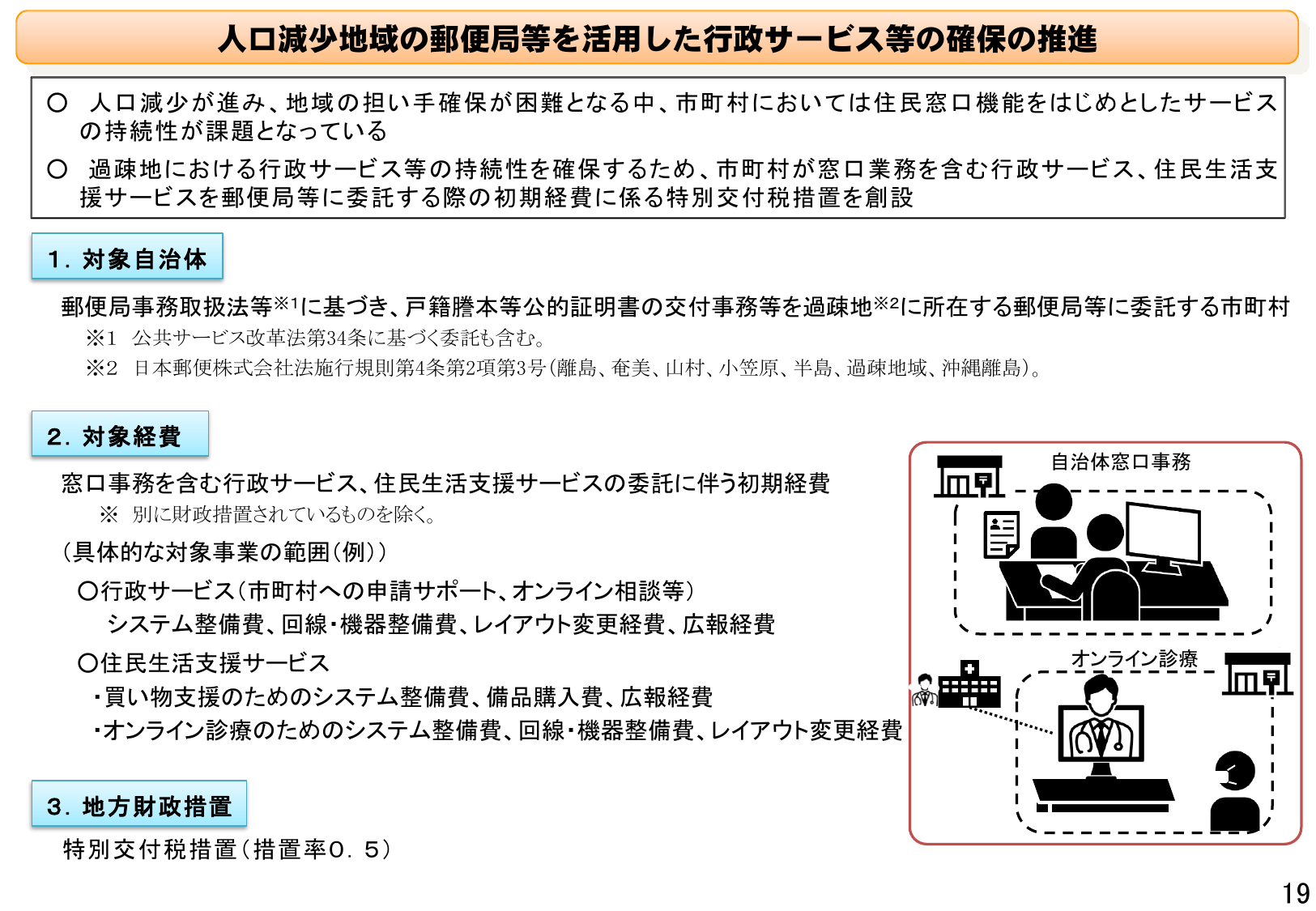 人口減少地域の郵便局等を活用した行政サービス等の確保の推進

○ 人口減少が進み、地域の担い手確保が困難となる中、市町村においては住民窓口機能をはじめとしたサービスの持続性が課題となっている

○ 過疎地における行政サービス等の持続性を確保するため、市町村が窓口業務を含む行政サービス、住民生活支援サービスを郵便局等に委託する際の初期経費に係る特別交付税措置を創設

１．対象自治体

郵便局事務取扱法等※1に基づき、戸籍謄本等公的証明書の交付事務等を過疎地※2に所在する郵便局等に委託する市町村

※1 公共サービス改革法第34条に基づく委託も含む。

※2 日本郵便株式会社法施行規則第4条第2項第3号（離島、奄美、山村、小笠原、半島、過疎地域、沖縄離島）。

２．対象経費

窓口事務を含む行政サービス、住民生活支援サービスの委託に伴う初期経費

※ 別に財政措置されているものを除く。

（具体的な対象事業の範囲（例））

○行政サービス（市町村への申請サポート、オンライン相談等）

システム整備費、回線・機器整備費、レイアウト変更経費、広報経費

○住民生活支援サービス

・買い物支援のためのシステム整備費、備品購入費、広報経費

・オンライン診療のためのシステム整備費、回線・機器整備費、レイアウト変更経費

３．地方財政措置

特別交付税措置（措置率０．５）

自治体窓口事務

オンライン診療

19