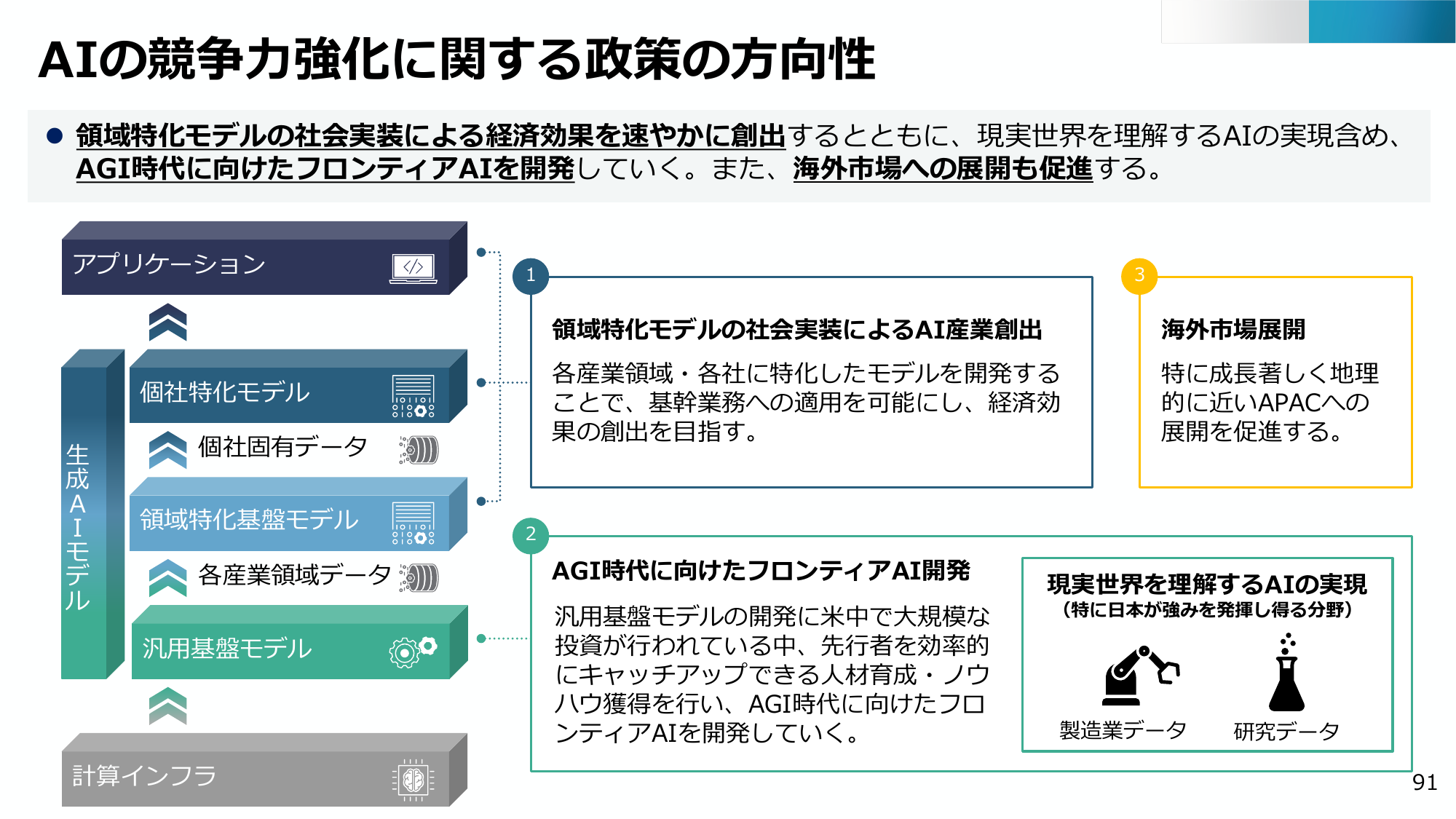 AIの競争力強化に関する政策の方向性

● 領域特化モデルの社会実装による経済効果を速やかに創出するとともに、現実世界を理解するAIの実現含め、AGI時代に向けたフロンティアAIを開発していく。また、海外市場への展開も促進する。

アプリケーション

生成AIモデル

個社特化モデル

個社固有データ

領域特化基盤モデル

各産業領域データ

汎用基盤モデル

計算インフラ

1

領域特化モデルの社会実装によるAI産業創出

各産業領域・各社に特化したモデルを開発することで、基幹業務への適用を可能にし、経済効果の創出を目指す。

3

海外市場展開

特に成長著しく地理的に近いAPACへの展開を促進する。

2

AGI時代に向けたフロンティアAI開発

汎用基盤モデルの開発に米中で大規模な投資が行われている中、先行者を効率的にキャッチアップできる人材育成・ノウハウ獲得を行い、AGI時代に向けたフロンティアAIを開発していく。

現実世界を理解するAIの実現
（特に日本が強みを発揮し得る分野）

製造業データ

研究データ

91