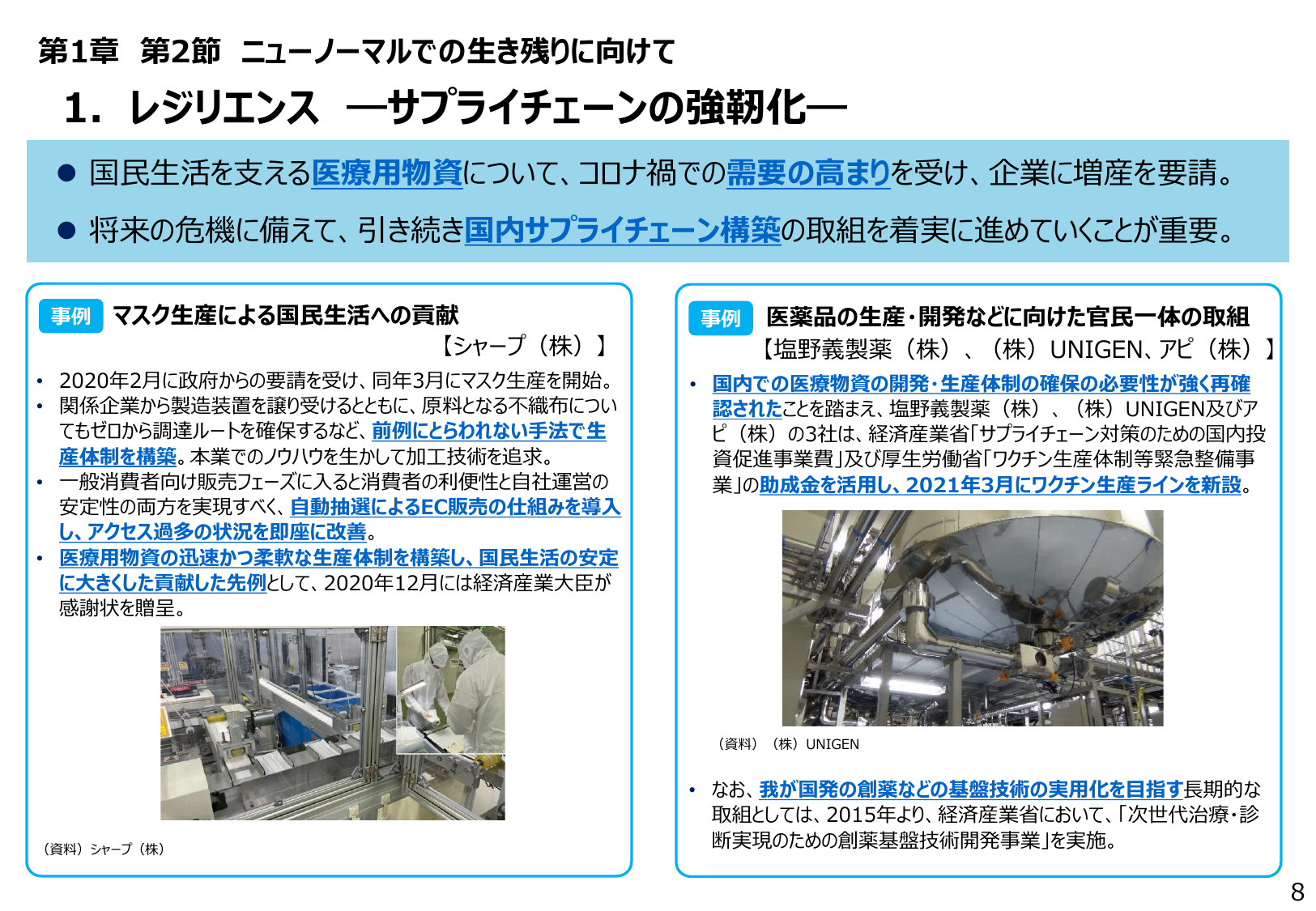 第1章　第2節　ニューノーマルでの生き残りに向けて

1．レジリエンス　―サプライチェーンの強靭化―

● 国民生活を支える医療用物資について、コロナ禍での需要の高まりを受け、企業に増産を要請。

● 将来の危機に備えて、引き続き国内サプライチェーン構築の取組を着実に進めていくことが重要。

事例　マスク生産による国民生活への貢献
【シャープ（株）】

• 2020年2月に政府からの要請を受け、同年3月にマスク生産を開始。
• 関係企業から製造装置を譲り受けるとともに、原料となる不織布についてもゼロから調達ルートを確保するなど、前例にとらわれない手法で生産体制を構築。本業でのノウハウを生かして加工技術を追求。
• 一般消費者向け販売フェーズに入ると消費者の利便性と自社運営の安定性の両方を実現すべく、自動抽選によるEC販売の仕組みを導入し、アクセス過多の状況を即座に改善。
• 医療用物資の迅速かつ柔軟な生産体制を構築し、国民生活の安定に大きくした貢献した先例として、2020年12月には経済産業大臣が感謝状を贈呈。

（資料）シャープ（株）

事例　医薬品の生産・開発などに向けた官民一体の取組
【塩野義製薬（株）、（株）UNIGEN、アピ（株）】

• 国内での医療物資の開発・生産体制の確保の必要性が強く再確認されたことを踏まえ、塩野義製薬（株）、（株）UNIGEN及びアピ（株）の3社は、経済産業省「サプライチェーン対策のための国内投資促進事業費」及び厚生労働省「ワクチン生産体制等緊急整備事業」の助成金を活用し、2021年3月にワクチン生産ラインを新設。

（資料）（株）UNIGEN

• なお、我が国発の創薬などの基盤技術の実用化を目指す長期的な取組としては、2015年より、経済産業省において、「次世代治療・診断実現のための創薬基盤技術開発事業」を実施。

8