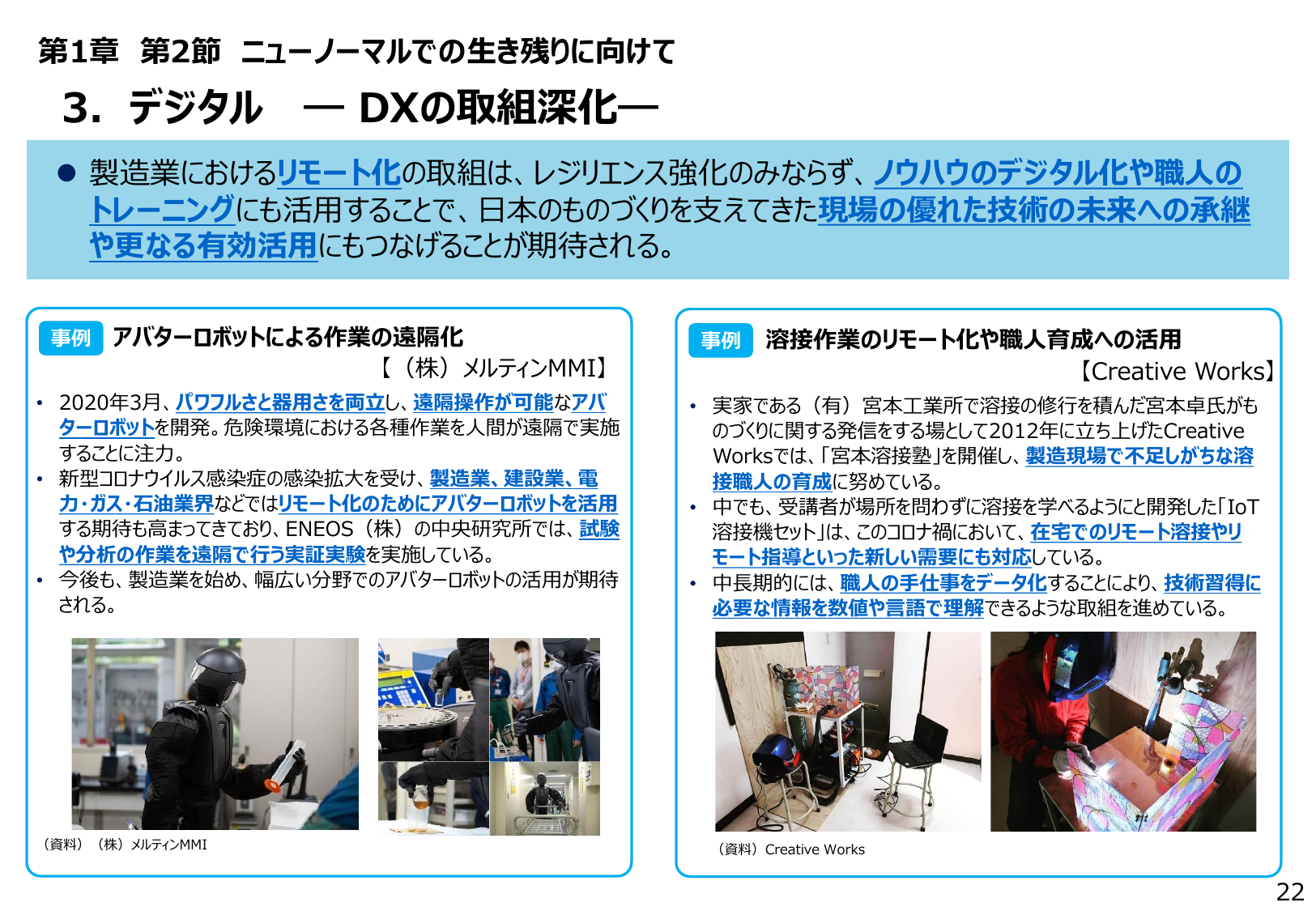 第1章　第2節　ニューノーマルでの生き残りに向けて

3．デジタル　― DXの取組深化―

● 製造業におけるリモート化の取組は、レジリエンス強化のみならず、ノウハウのデジタル化や職人のトレーニングにも活用することで、日本のものづくりを支えてきた現場の優れた技術の未来への承継や更なる有効活用にもつなげることが期待される。

事例　アバターロボットによる作業の遠隔化
【（株）メルティンMMI】

• 2020年3月、パワフルさと器用さを両立し、遠隔操作が可能なアバターロボットを開発。危険環境における各種作業を人間が遠隔で実施することに注力。
• 新型コロナウイルス感染症の感染拡大を受け、製造業、建設業、電力・ガス・石油業界などではリモート化のためにアバターロボットを活用する期待も高まってきており、ENEOS（株）の中央研究所では、試験や分析の作業を遠隔で行う実証実験を実施している。
• 今後も、製造業を始め、幅広い分野でのアバターロボットの活用が期待される。

（資料）（株）メルティンMMI

事例　溶接作業のリモート化や職人育成への活用
【Creative Works】

• 実家である（有）宮本工業所で溶接の修行を積んだ宮本卓氏がものづくりに関する発信をする場として2012年に立ち上げたCreative Worksでは、「宮本溶接塾」を開催し、製造現場で不足しがちな溶接職人の育成に努めている。
• 中でも、受講者が場所を問わずに溶接を学べるようにと開発した「IoT溶接機セット」は、このコロナ禍において、在宅でのリモート溶接やリモート指導といった新しい需要にも対応している。
• 中長期的には、職人の手仕事をデータ化することにより、技術習得に必要な情報を数値や言語で理解できるような取組を進めている。

（資料）Creative Works

22