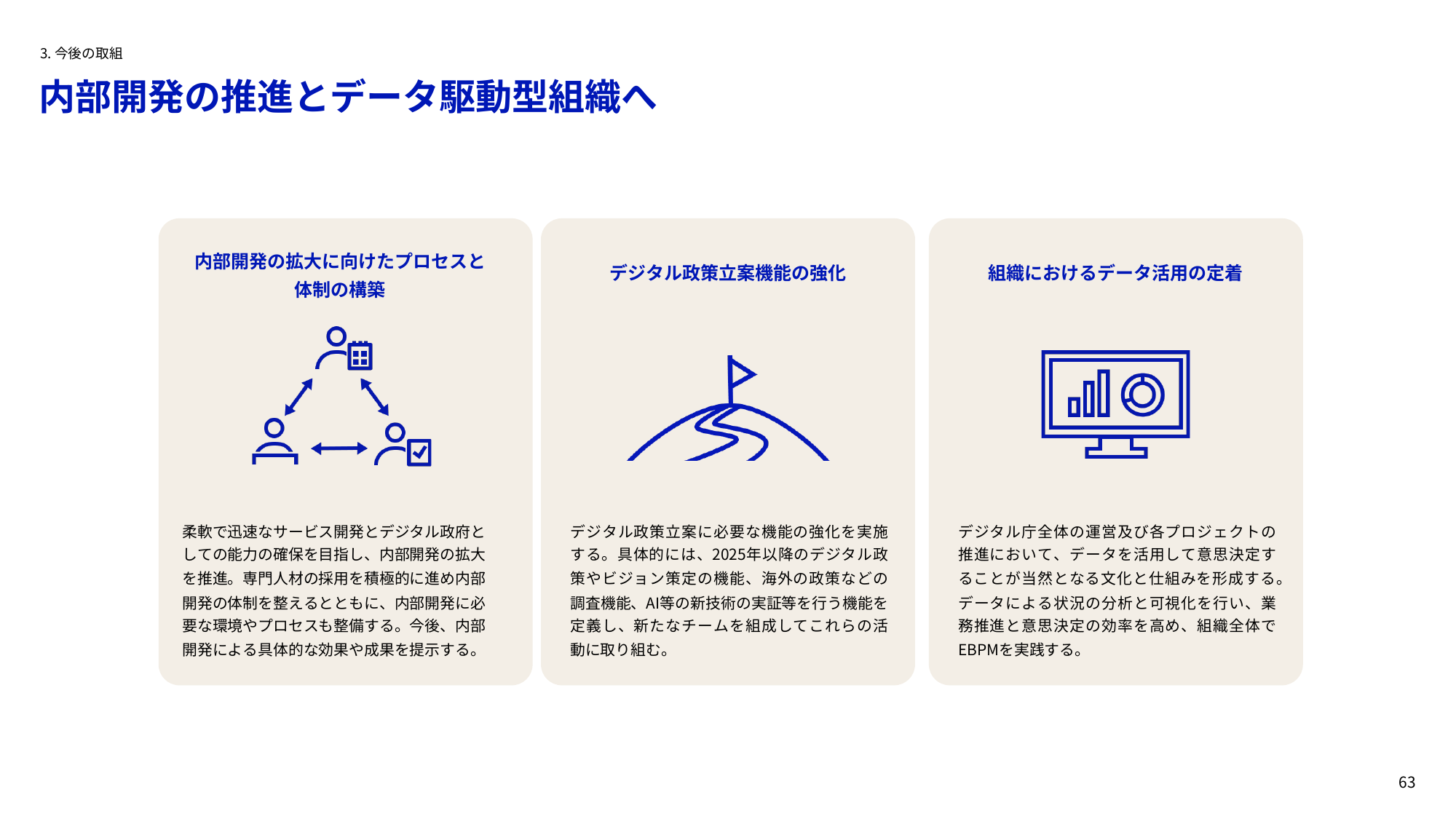 3. 今後の取組

内部開発の推進とデータ駆動型組織へ

内部開発の拡大に向けたプロセスと体制の構築

柔軟で迅速なサービス開発とデジタル政府としての能力の確保を目指し、内部開発の拡大を推進。専門人材の採用を積極的に進め内部開発の体制を整えるとともに、内部開発に必要な環境やプロセスも整備する。今後、内部開発による具体的な効果や成果を提示する。

デジタル政策立案機能の強化

デジタル政策立案に必要な機能の強化を実施する。具体的には、2025年以降のデジタル政策やビジョン策定の機能、海外の政策などの調査機能、AI等の新技術の実証等を行う機能を定義し、新たなチームを組成してこれらの活動に取り組む。

組織におけるデータ活用の定着

デジタル庁全体の運営及び各プロジェクトの推進において、データを活用して意思決定することが当然となる文化と仕組みを形成する。データによる状況の分析と可視化を行い、業務推進と意思決定の効率を高め、組織全体でEBPMを実践する。

63