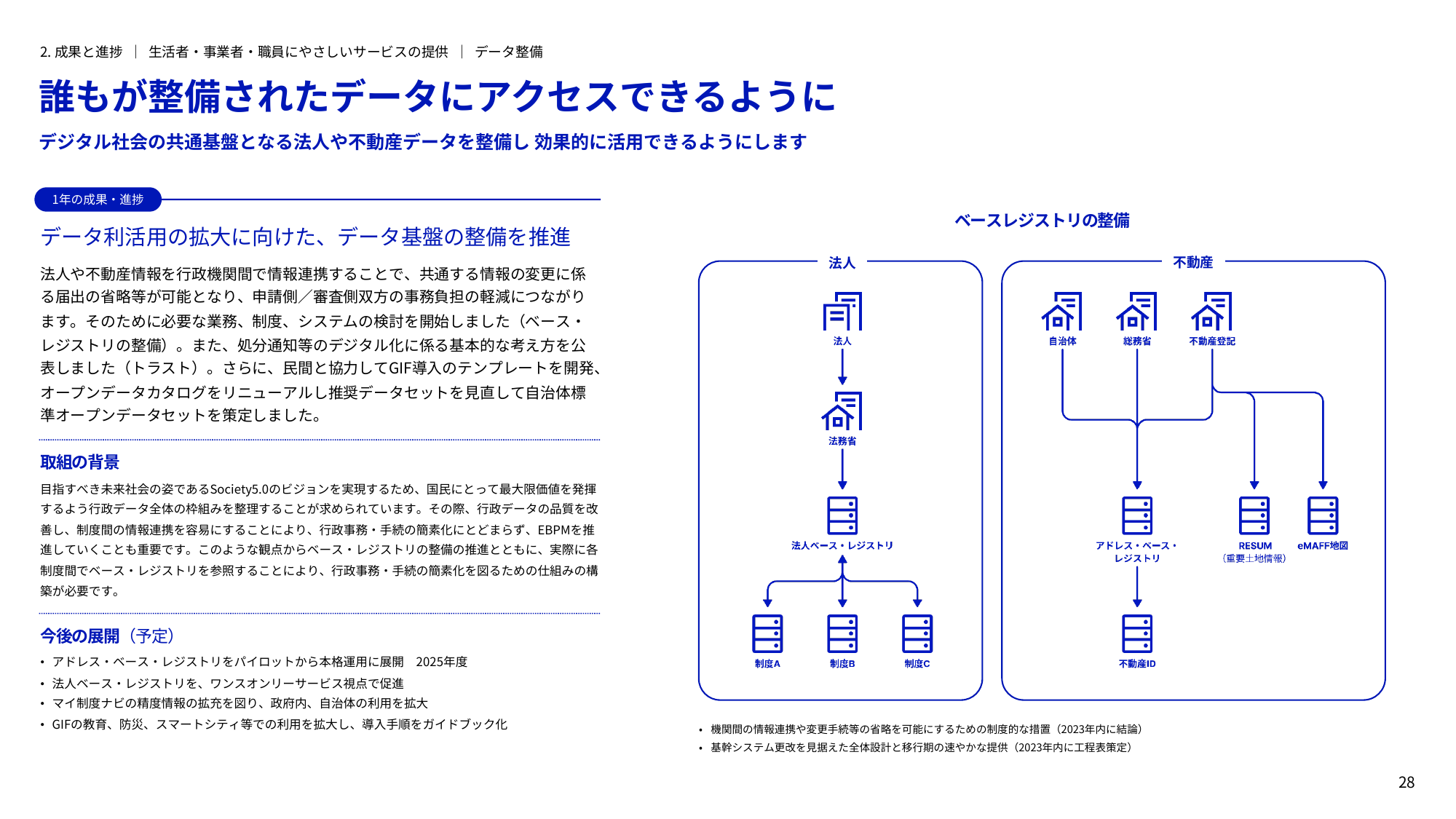 2. 成果と進捗 ｜ 生活者・事業者・職員にやさしいサービスの提供 ｜ データ整備

誰もが整備されたデータにアクセスできるように

デジタル社会の共通基盤となる法人や不動産データを整備し 効果的に活用できるようにします

1年の成果・進捗

データ利活用の拡大に向けた、データ基盤の整備を推進

法人や不動産情報を行政機関間で情報連携することで、共通する情報の変更に係る届出の省略等が可能となり、申請側／審査側双方の事務負担の軽減につながります。そのために必要な業務、制度、システムの検討を開始しました（ベース・レジストリの整備）。また、処分通知等のデジタル化に係る基本的な考え方を公表しました（トラスト）。さらに、民間と協力してGIF導入のテンプレートを開発、オープンデータカタログをリニューアルし推奨データセットを見直して自治体標準オープンデータセットを策定しました。

取組の背景

目指すべき未来社会の姿であるSociety5.0のビジョンを実現するため、国民にとって最大限価値を発揮するよう行政データ全体の枠組みを整理することが求められています。その際、行政データの品質を改善し、制度間の情報連携を容易にすることにより、行政事務・手続の簡素化にとどまらず、EBPMを推進していくことも重要です。このような観点からベース・レジストリの整備の推進とともに、実際に各制度間でベース・レジストリを参照することにより、行政事務・手続の簡素化を図るための仕組みの構築が必要です。

今後の展開（予定）

• アドレス・ベース・レジストリをパイロットから本格運用に展開　2025年度
• 法人ベース・レジストリを、ワンスオンリーサービス視点で促進
• マイ制度ナビの精度情報の拡充を図り、政府内、自治体の利用を拡大
• GIFの教育、防災、スマートシティ等での利用を拡大し、導入手順をガイドブック化

ベースレジストリの整備

法人

法人

法務省

法人ベース・レジストリ

制度A

制度B

制度C

不動産

自治体

総務省

不動産登記

アドレス・ベース・レジストリ

RESUM（重要土地情報）

eMAFF地図

不動産ID

• 機関間の情報連携や変更手続等の省略を可能にするための制度的な措置（2023年内に結論）
• 基幹システム更改を見据えた全体設計と移行期の速やかな提供（2023年内に工程表策定）

28